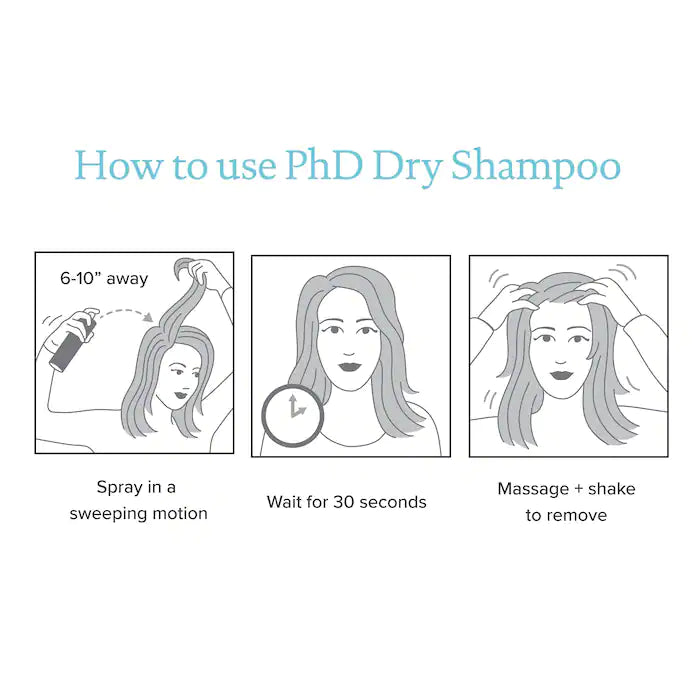 How to use PhD Dry Shampoo

6-10” away

Spray in a sweeping motion

Wait for 30 seconds

Massage + shake to remove