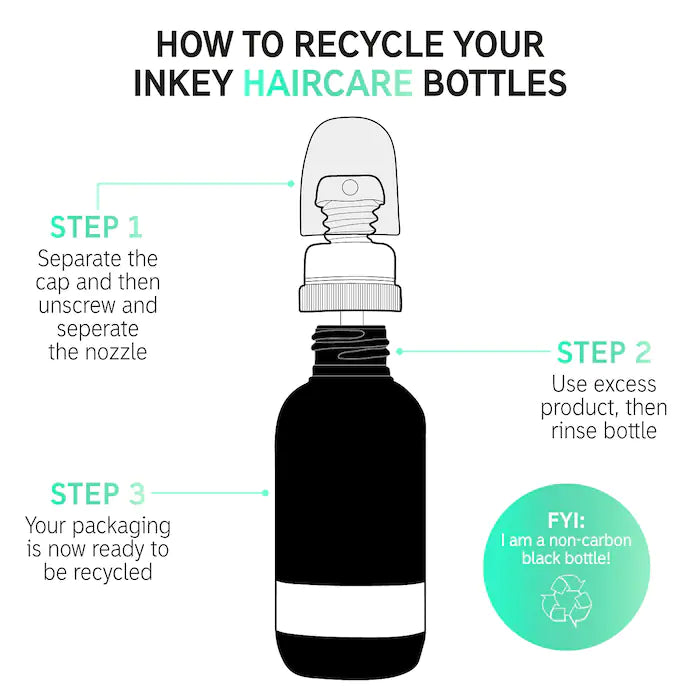 HOW TO RECYCLE YOUR INKEY HAIRCARE BOTTLES

STEP 1
Separate the cap and then unscrew and seperate the nozzle

STEP 2
Use excess product, then rinse bottle

STEP 3
Your packaging is now ready to be recycled

FYI:
I am a non-carbon black bottle!