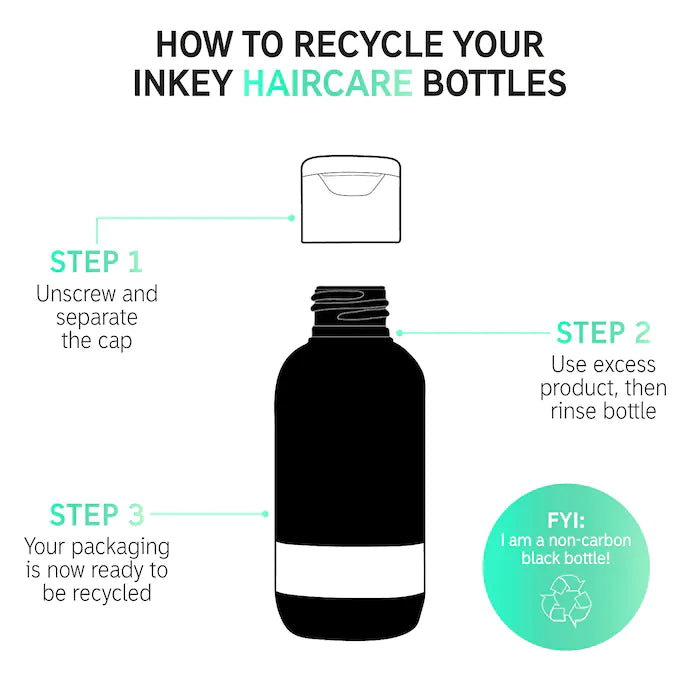 HOW TO RECYCLE YOUR INKEY HAIRCARE BOTTLES

STEP 1
Unscrew and separate the cap

STEP 2
Use excess product, then rinse bottle

STEP 3
Your packaging is now ready to be recycled

FYI:
I am a non-carbon black bottle!