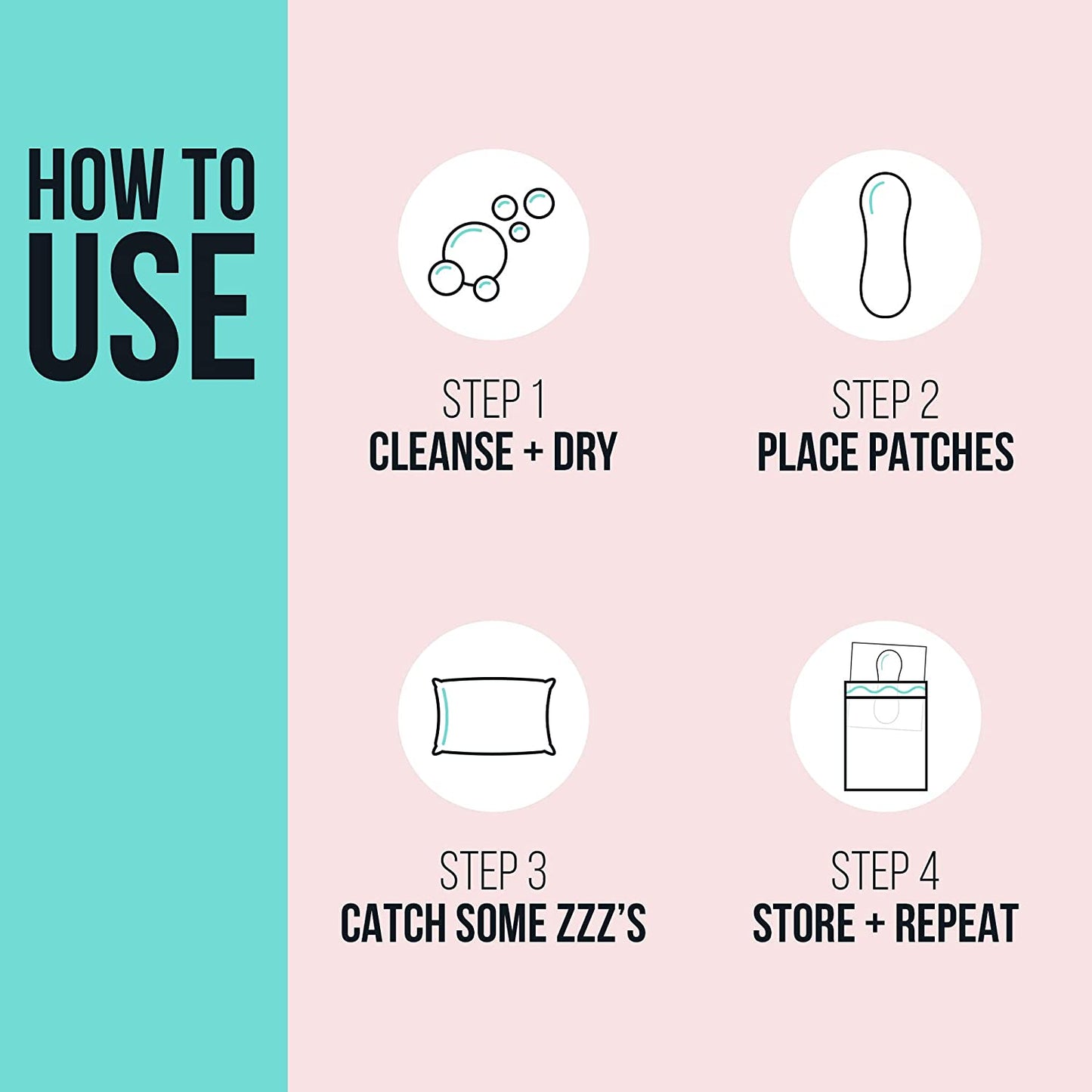 HOW TO USE

STEP 1
CLEANSE + DRY

STEP 2
PLACE PATCHES

STEP 3
CATCH SOME ZZZ'S

STEP 4
STORE + REPEAT