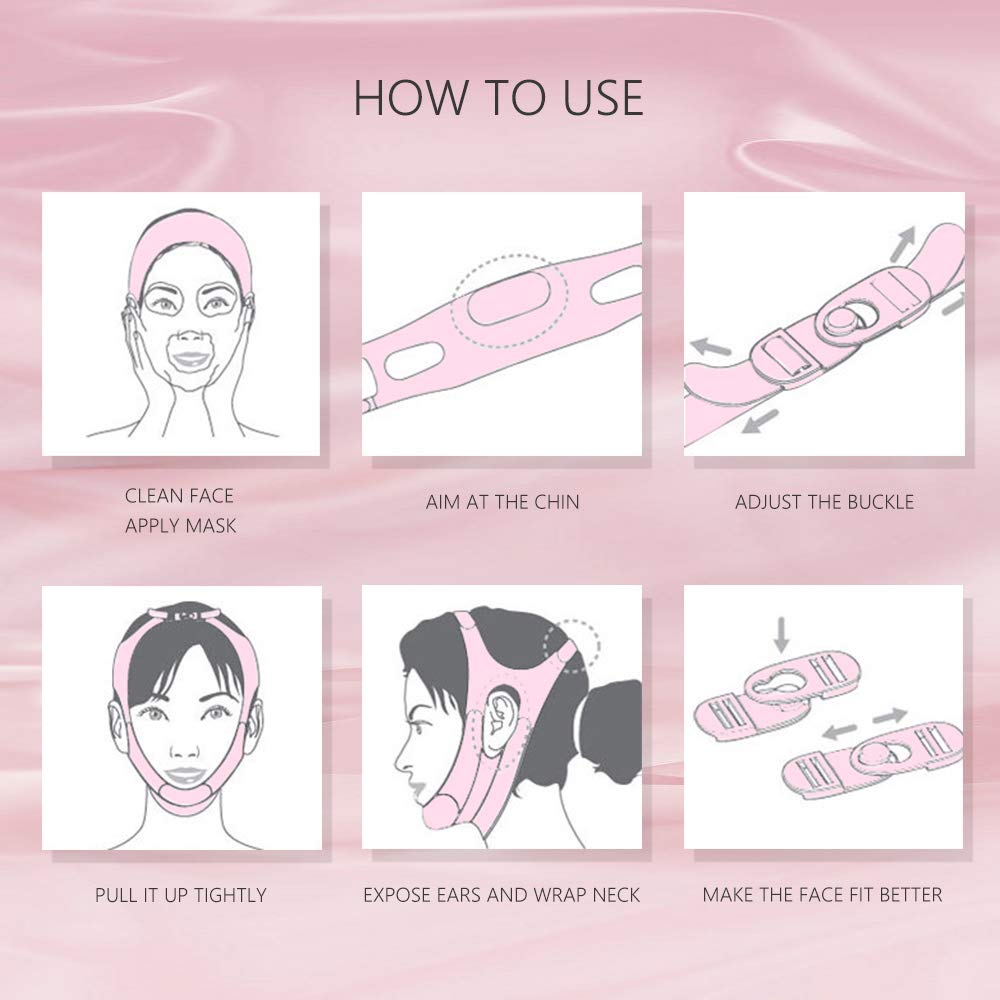 HOW TO USE

CLEAN FACE
APPLY MASK

AIM AT THE CHIN

ADJUST THE BUCKLE

PULL IT UP TIGHTLY

EXPOSE EARS AND WRAP NECK

MAKE THE FACE FIT BETTER